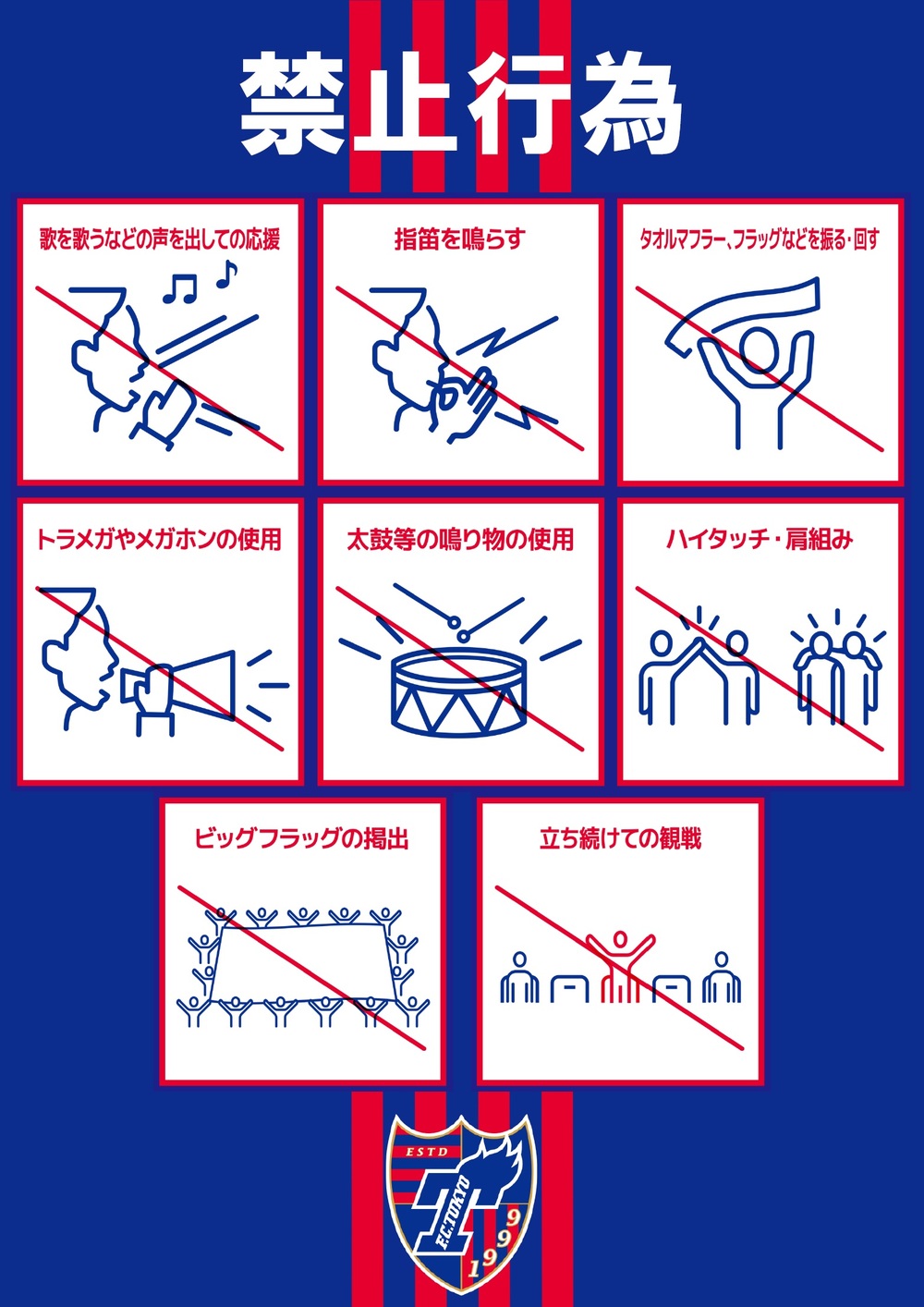 禁止行為

歌を歌うなどの声を出しての応援

指笛を鳴らす

タオルマフラー、フラッグなどを振る・回す

トラメガやメガホンの使用

太鼓等の鳴り物の使用

ハイタッチ・肩組み

ビッグフラッグの掲出

立ち続けての観戦

ESTD
F.C.TOKYO
1999