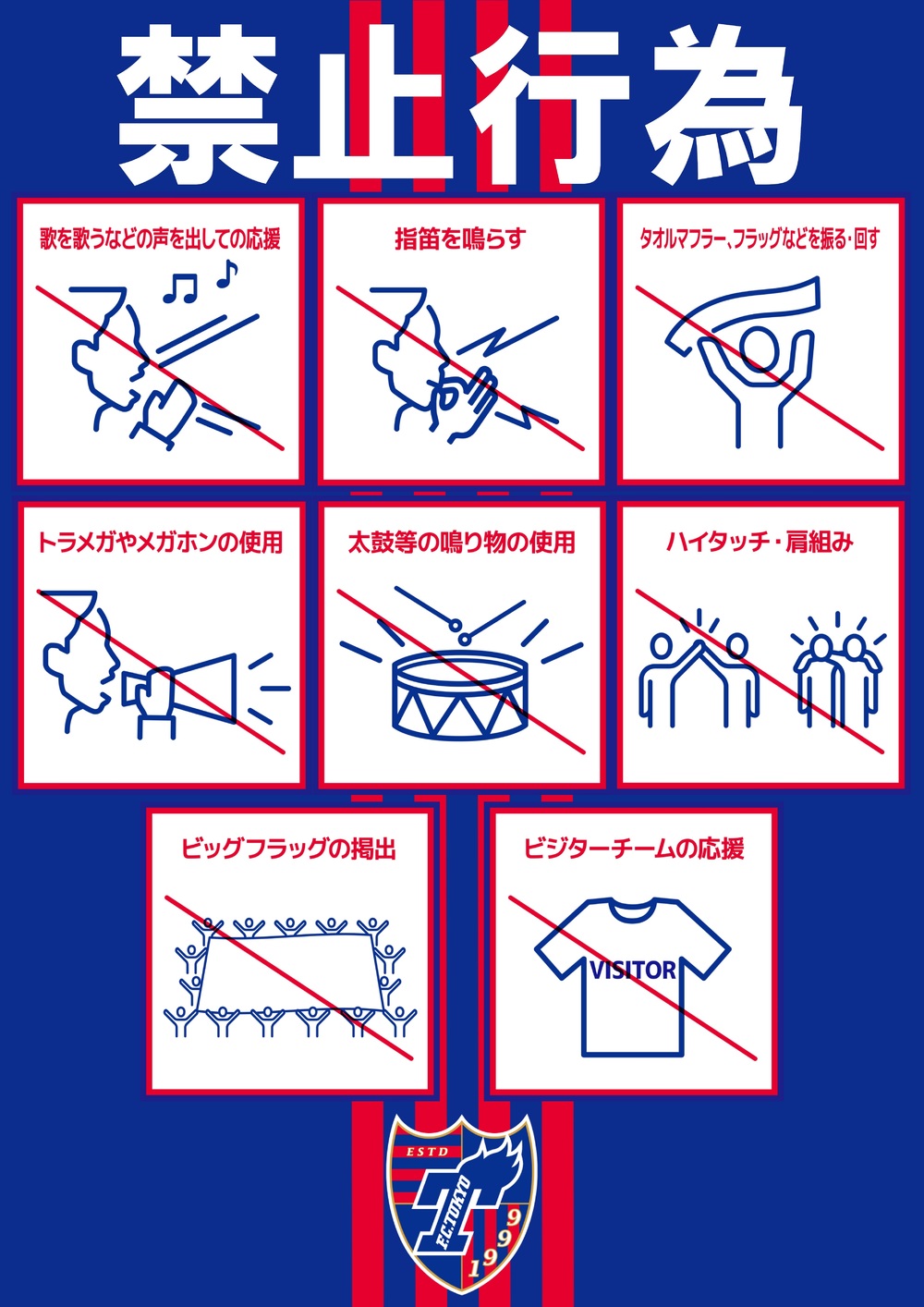 禁止行為

歌を歌うなどの声を出しての応援

指笛を鳴らす

タオルマフラー、フラッグなどを振る・回す

トラメガやメガホンの使用

太鼓等の鳴り物の使用

ハイタッチ・肩組み

ビッグフラッグの掲出

ビジターチームの応援

VISITOR

ESTD
F.C.TOKYO
1999